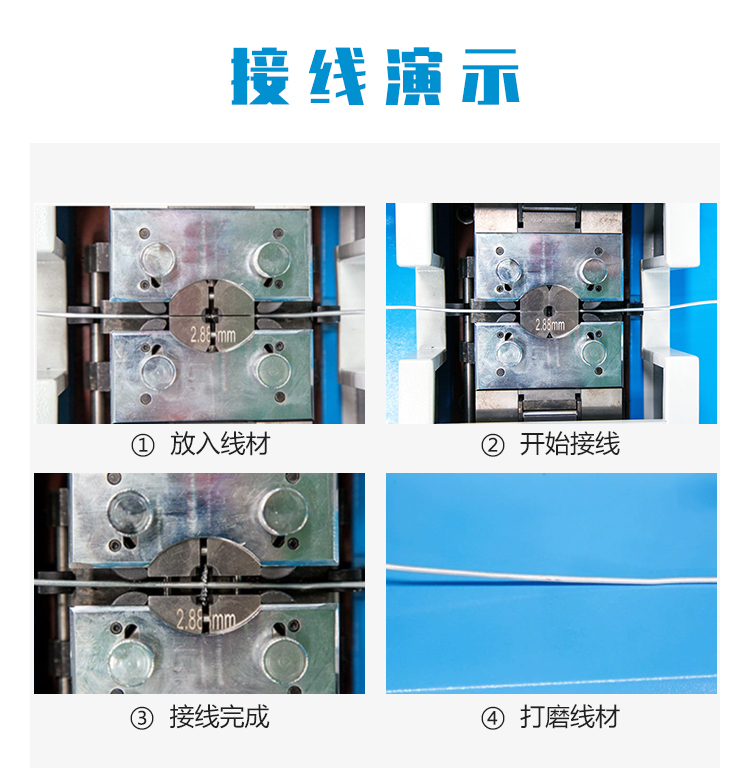 接线演示

2.88mm

① 放入线材

2.88mm

② 开始接线

2.88mm

③ 接线完成

④ 打磨线材